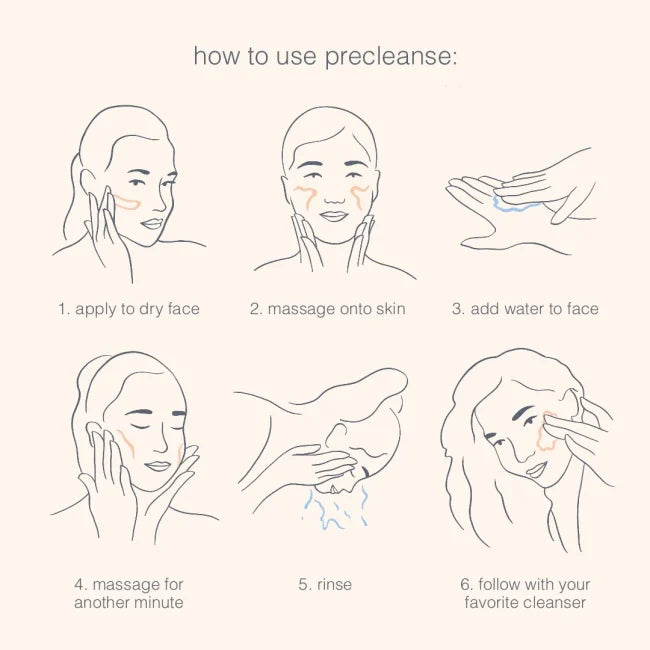 how to use precleanse:

1. apply to dry face

2. massage onto skin

3. add water to face

4. massage for another minute

5. rinse

6. follow with your favorite cleanser